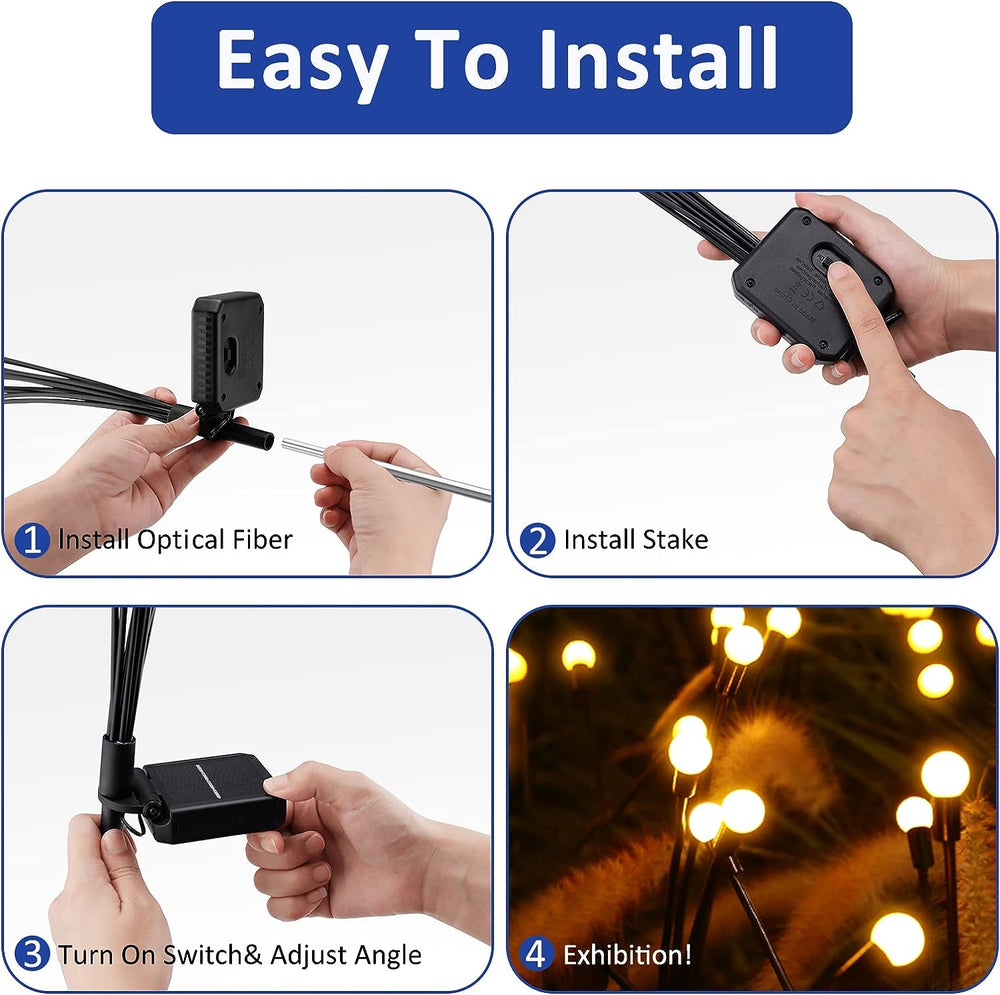 Easy To Install

1 Install Optical Fiber

2 Install Stake

3 Turn On Switch& Adjust Angle

4 Exhibition!